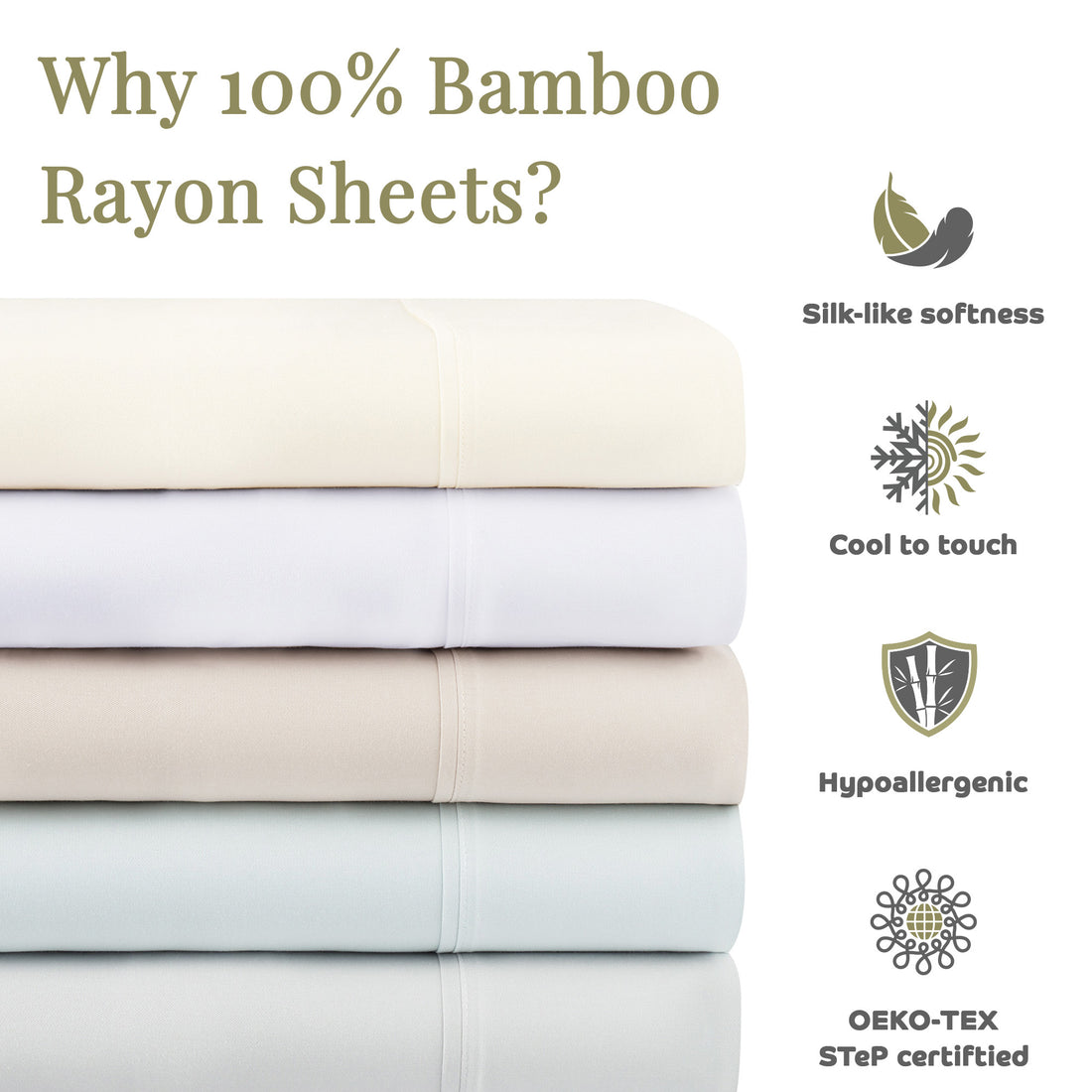 Why 100% Bamboo Rayon Sheets?

Silk-like softness

Cool to touch

Hypoallergenic

OEKO-TEX
STeP certiftied